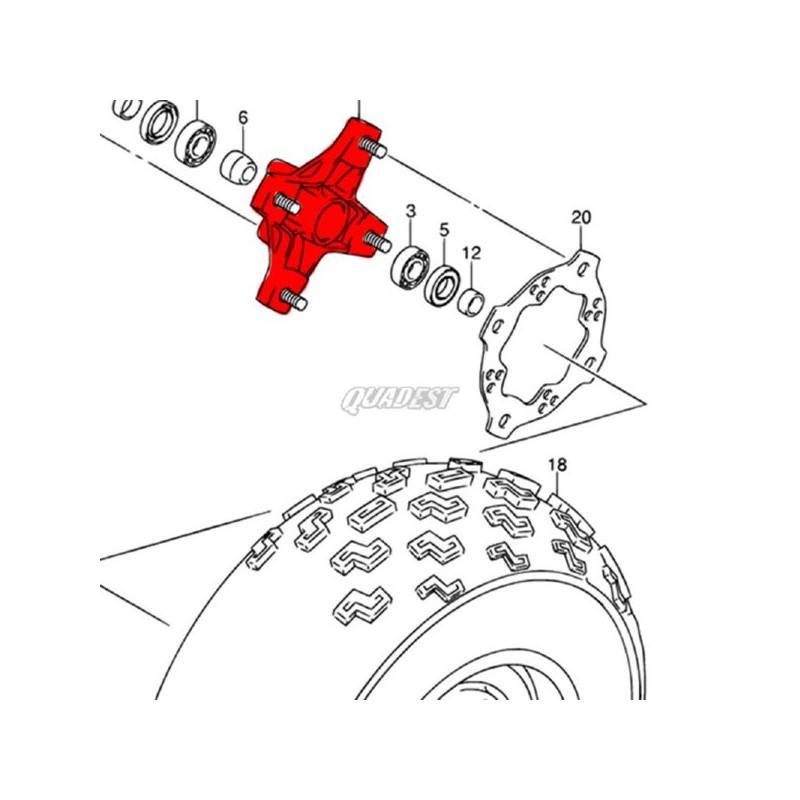 6
3
5
12
20
QUADEST
18