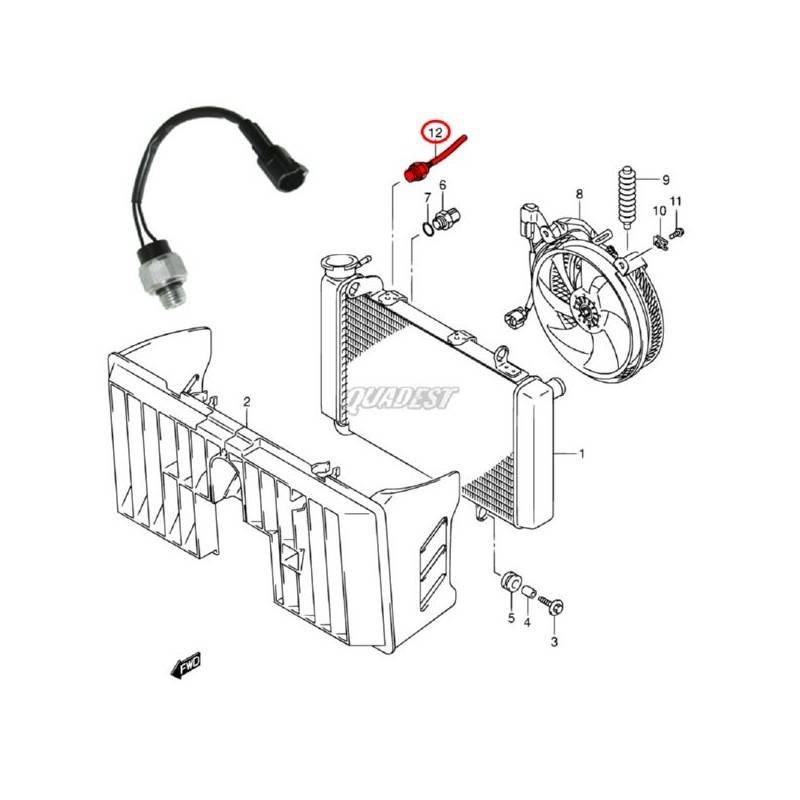 12
6
7
8
9
10
11
QUADEST
2
1
5
4
3
FWD