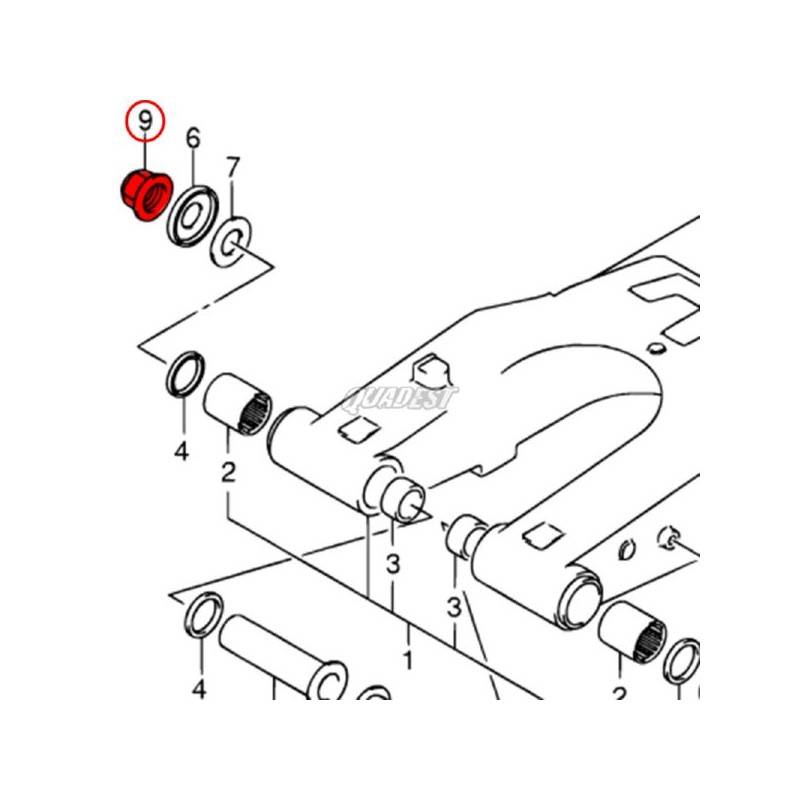 9
6
7
QUADEST
4
2
3
3
1
4
2